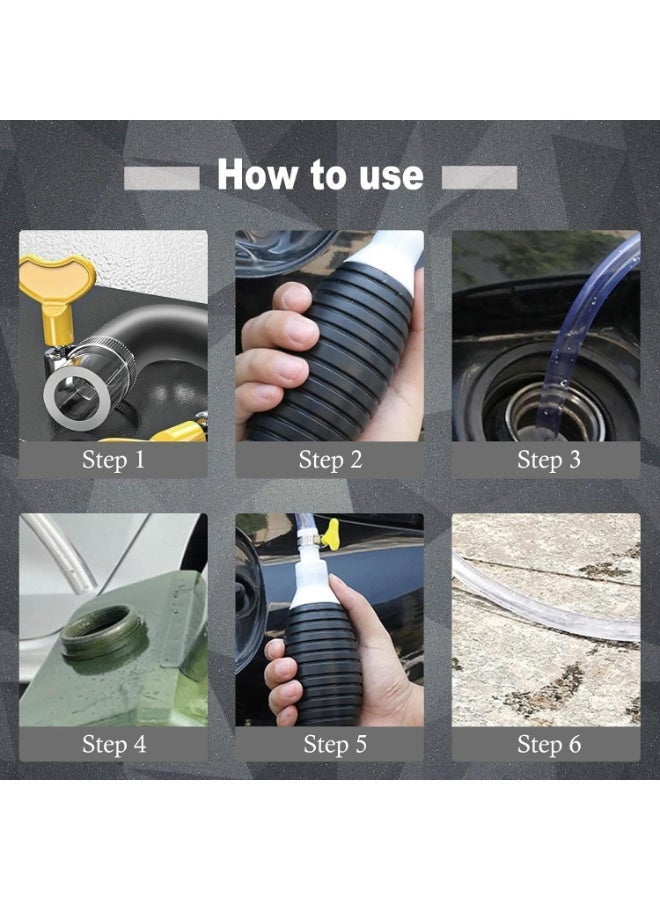 How to use

Step 1

Step 2

Step 3

Step 4

Step 5

Step 6